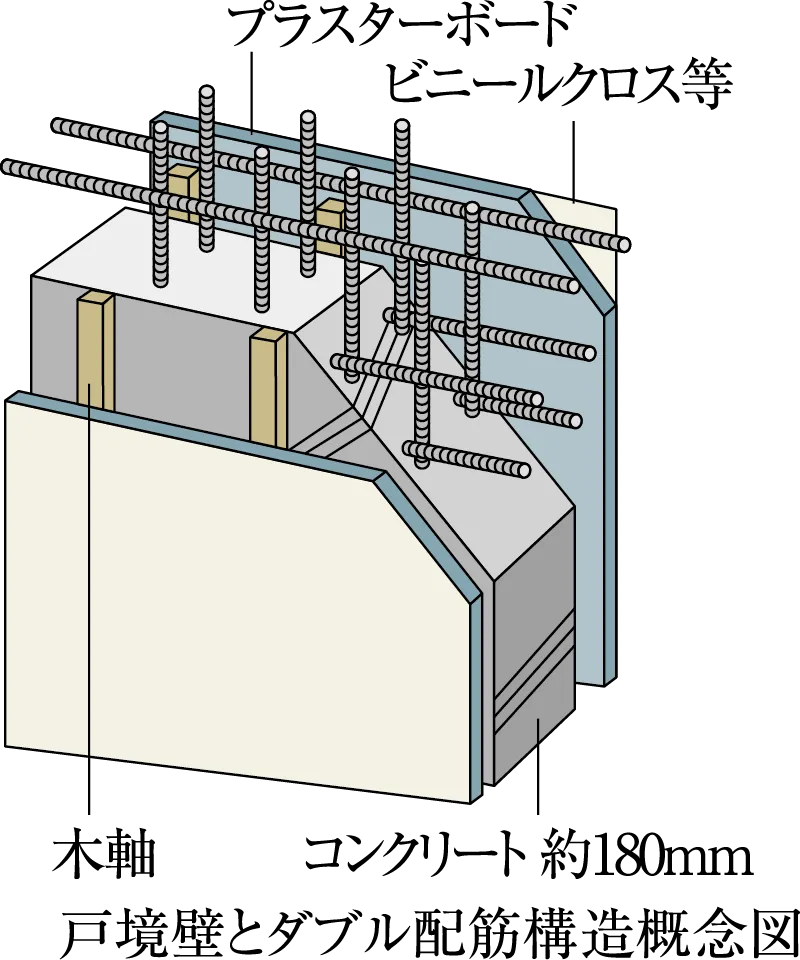 プラスターボード

ビニールクロス等

木軸

コンクリート 約180mm

戸境壁とダブル配筋構造概念図